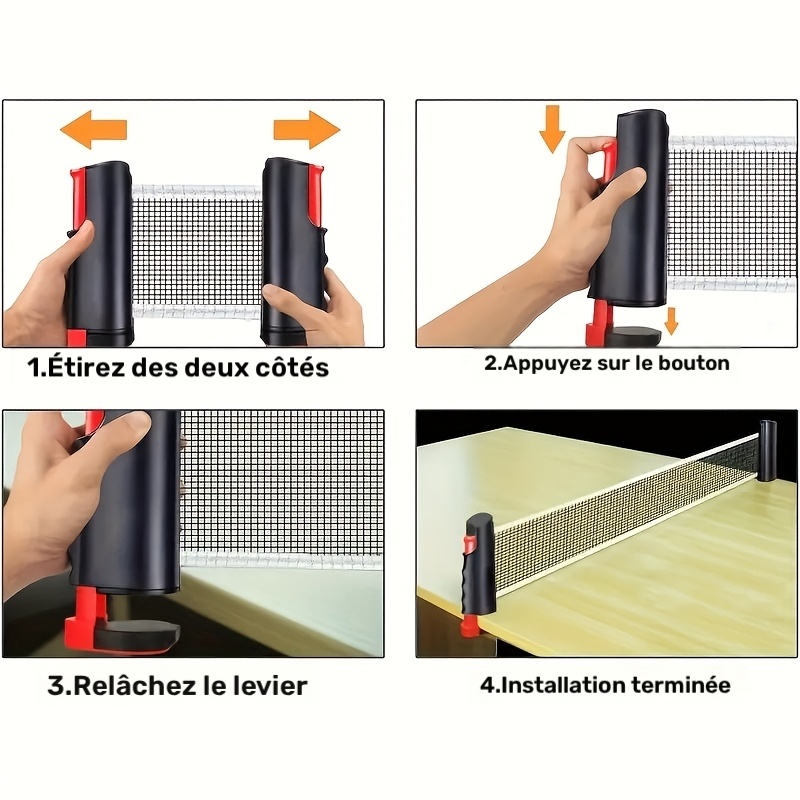 1.Étirez des deux côtés

2.Appuyez sur le bouton

3.Relâchez le levier

4.Installation terminée